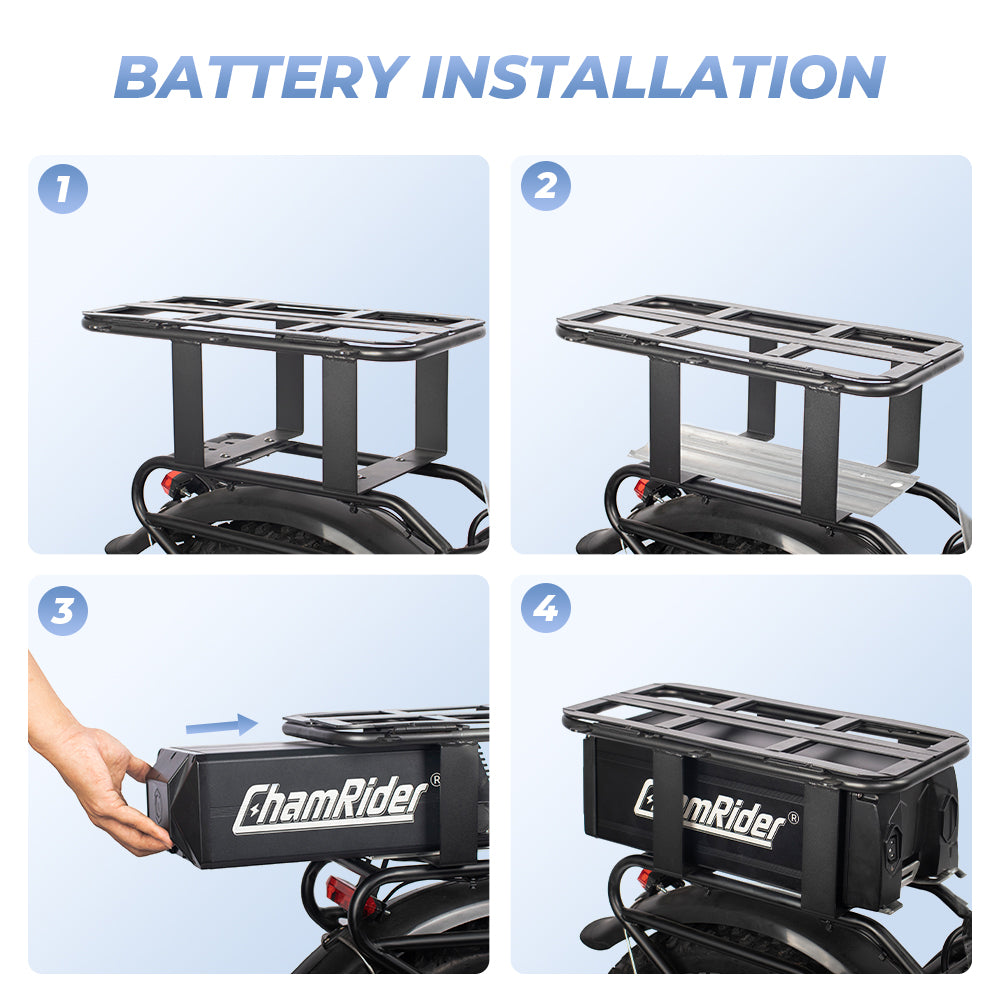 BATTERY INSTALLATION

1

2

3

ChamRider®

4

ChamRider®