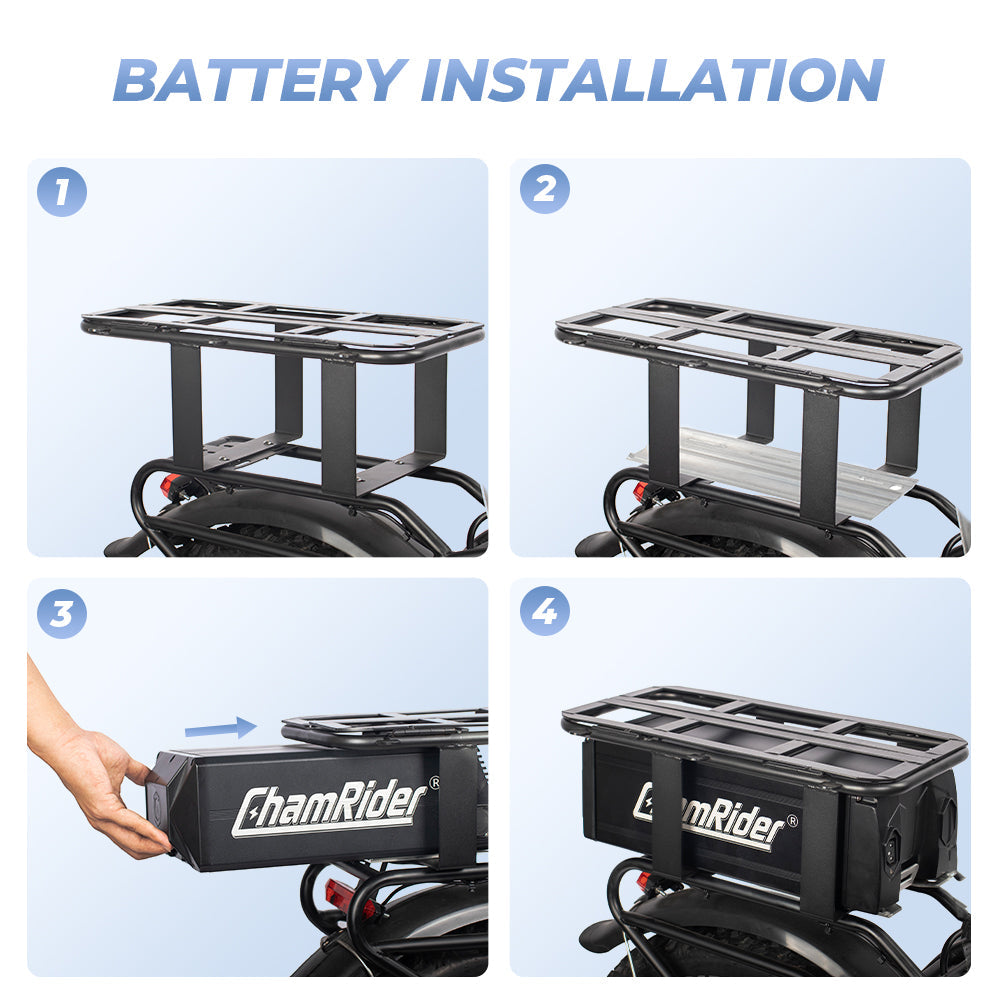 BATTERY INSTALLATION

1

2

3

ChamRider®

4

ChamRider®