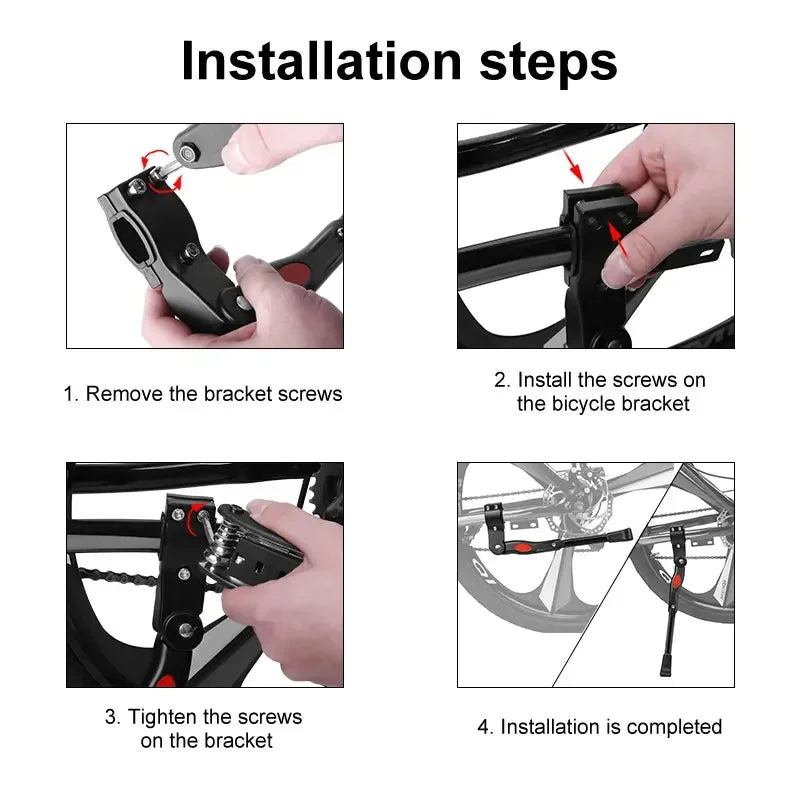 Installation steps

1. Remove the bracket screws

2. Install the screws on the bicycle bracket

3. Tighten the screws on the bracket

4. Installation is completed