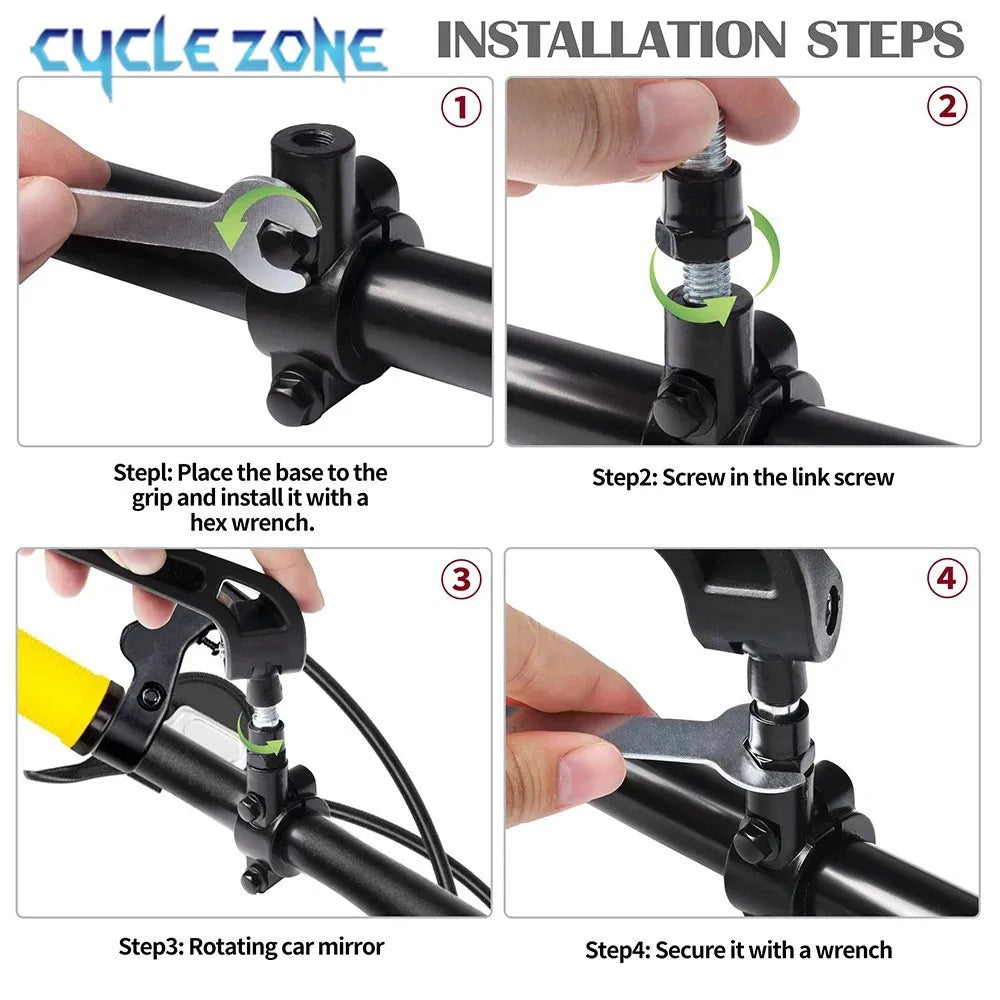 CYCLE ZONE

INSTALLATION STEPS

1

Stepl: Place the base to the grip and install it with a hex wrench.

2

Step2: Screw in the link screw

3

Step3: Rotating car mirror

4

Step4: Secure it with a wrench