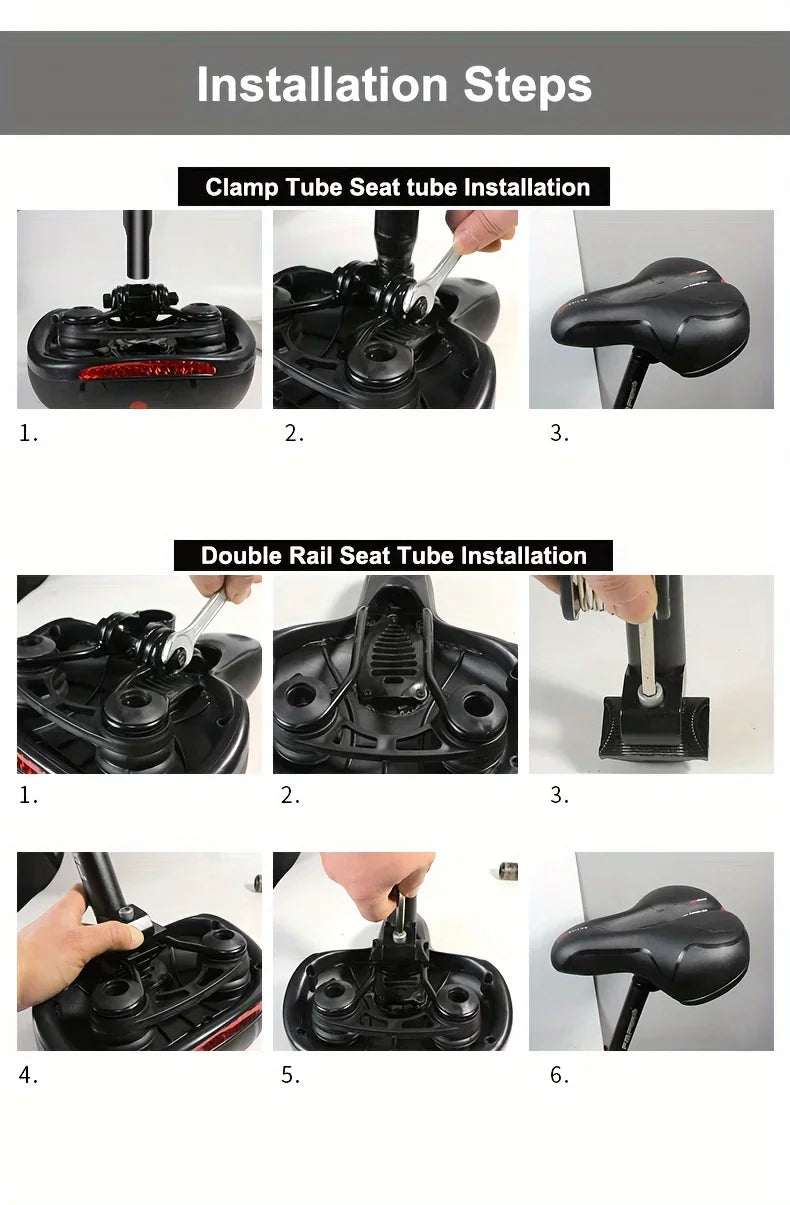 Installation Steps

Clamp Tube Seat tube Installation

1.

2.

3.

Double Rail Seat Tube Installation

1.

2.

3.

4.

5.

6.