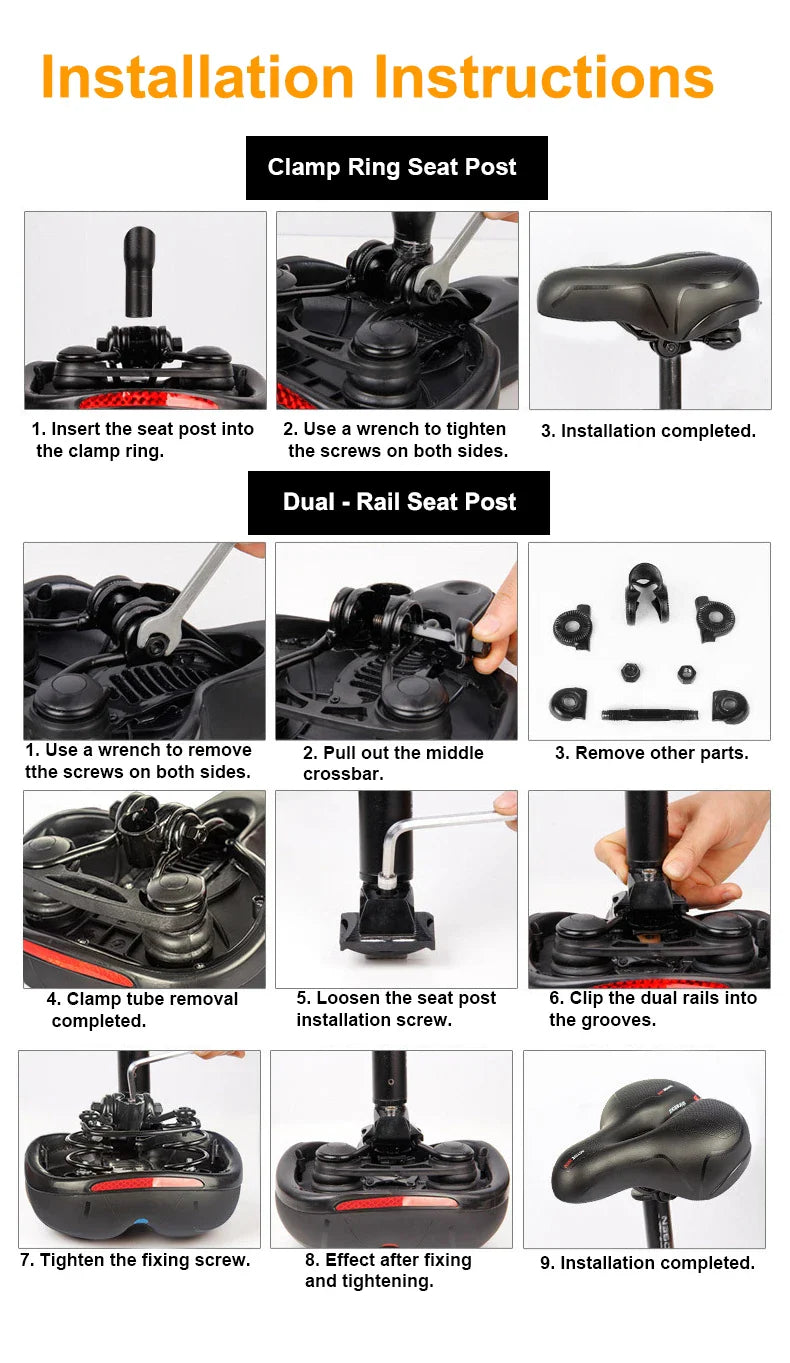 Installation Instructions

Clamp Ring Seat Post

1. Insert the seat post into the clamp ring.

2. Use a wrench to tighten the screws on both sides.

3. Installation completed.

Dual - Rail Seat Post

1. Use a wrench to remove tthe screws on both sides.

2. Pull out the middle crossbar.

3. Remove other parts.

4. Clamp tube removal completed.

5. Loosen the seat post installation screw.

6. Clip the dual rails into the grooves.

7. Tighten the fixing screw.

8. Effect after fixing and tightening.

9. Installation completed.