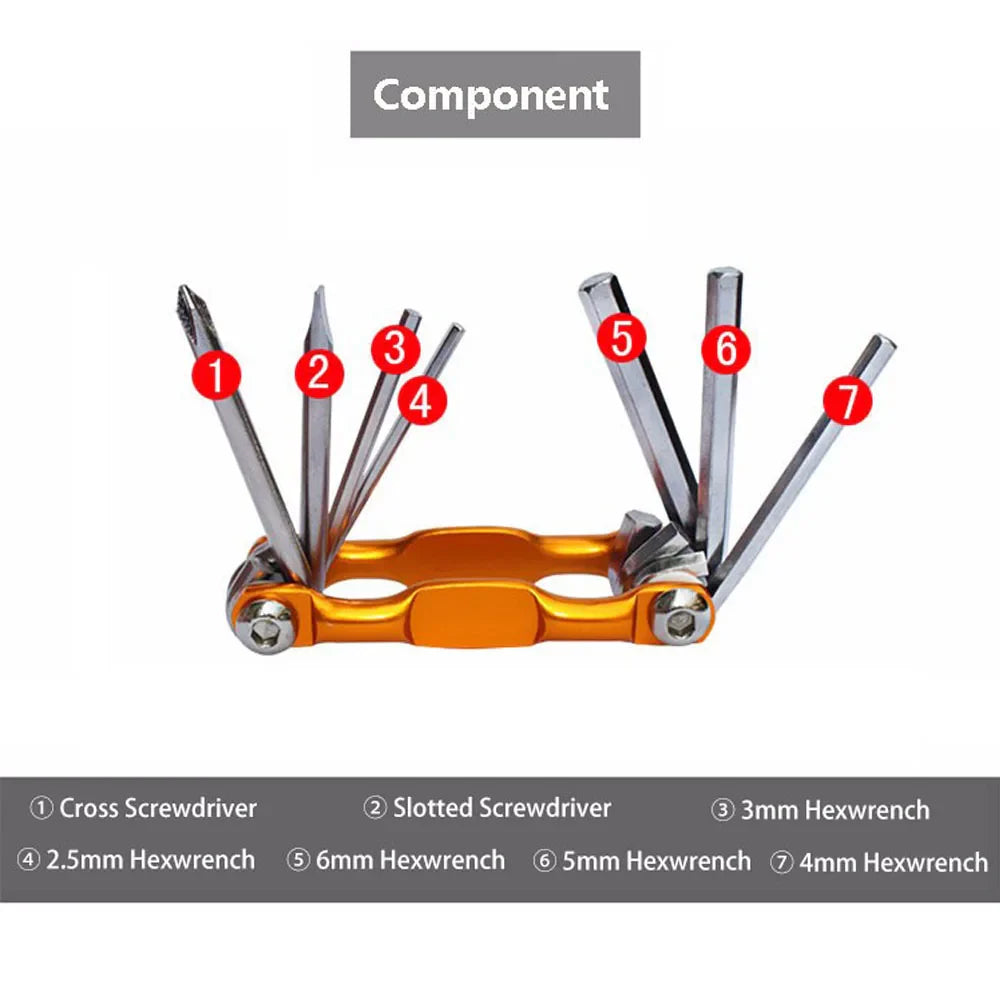 Component

1 2 3 4 5 6 7

① Cross Screwdriver ② Slotted Screwdriver ③ 3mm Hexwrench
④ 2.5mm Hexwrench ⑤ 6mm Hexwrench ⑥ 5mm Hexwrench ⑦ 4mm Hexwrench