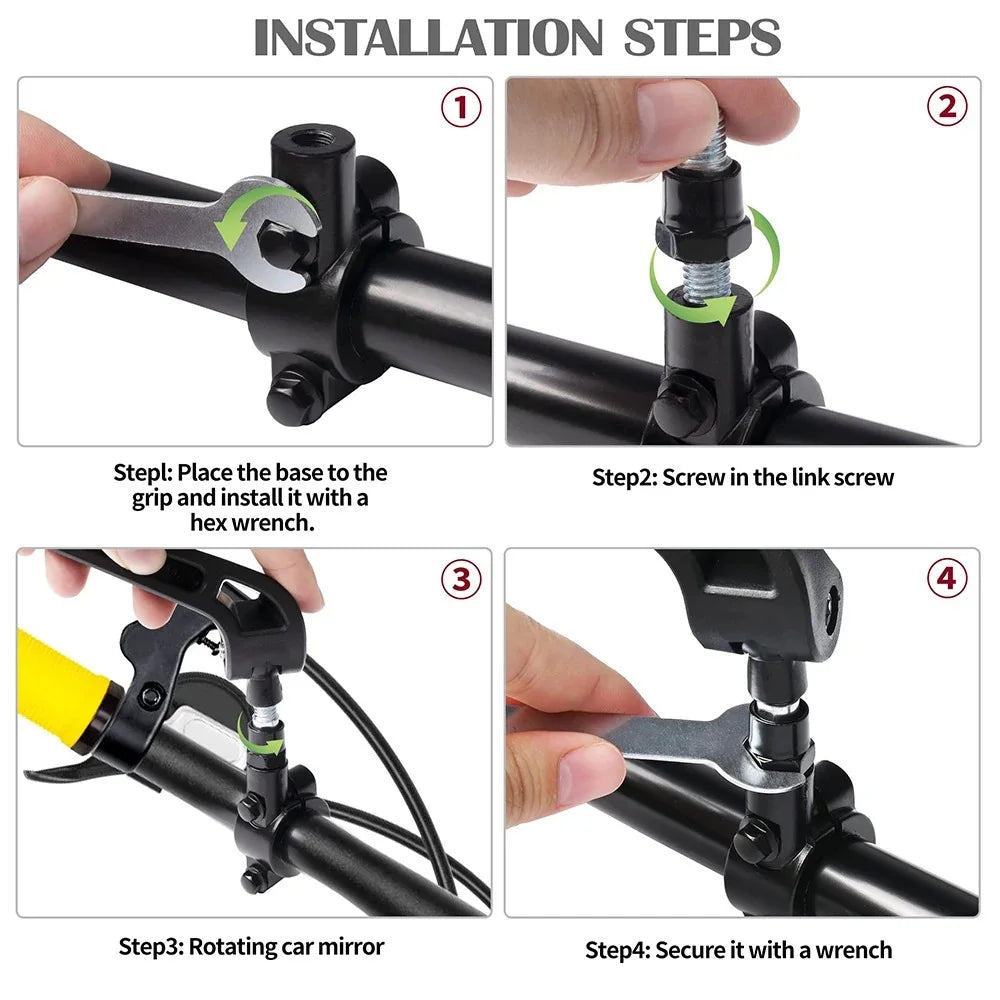 INSTALLATION STEPS

1

Stepl: Place the base to the grip and install it with a hex wrench.

2

Step2: Screw in the link screw

3

Step3: Rotating car mirror

4

Step4: Secure it with a wrench