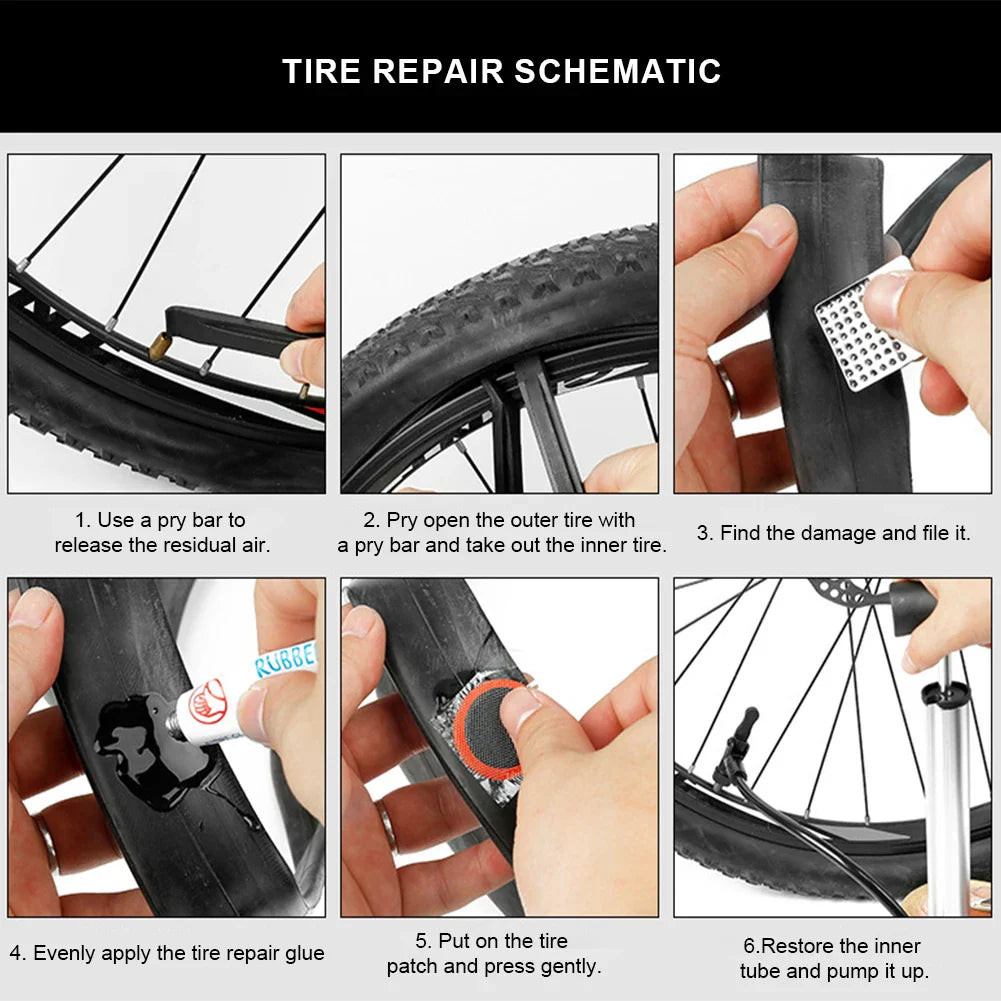 TIRE REPAIR SCHEMATIC

1. Use a pry bar to release the residual air.

2. Pry open the outer tire with a pry bar and take out the inner tire.

3. Find the damage and file it.

RUBBE

4. Evenly apply the tire repair glue

5. Put on the tire patch and press gently.

6.Restore the inner tube and pump it up.