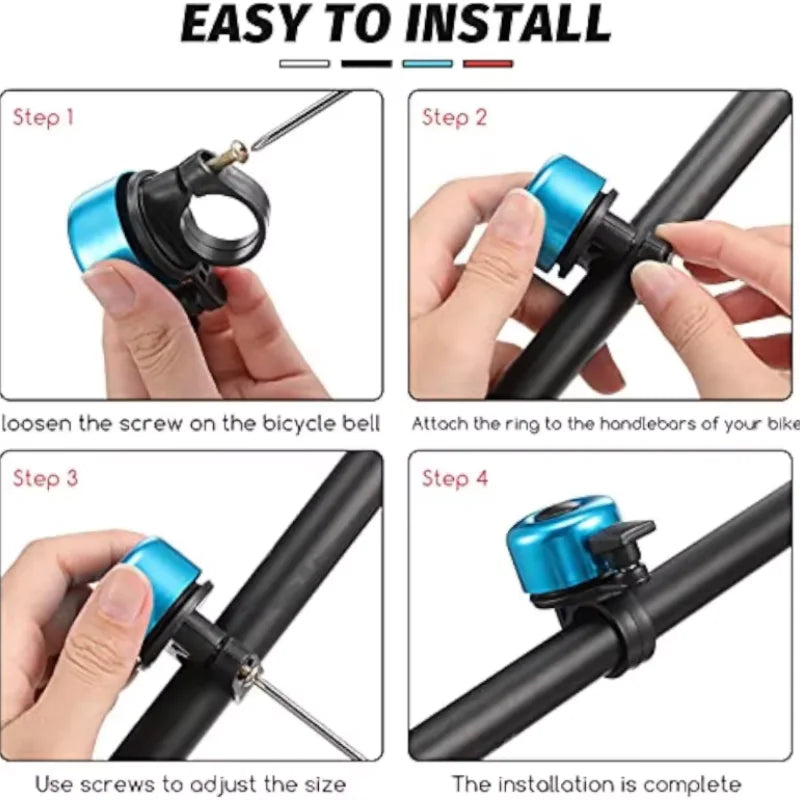 EASY TO INSTALL

Step 1

loosen the screw on the bicycle bell

Step 2

Attach the ring to the handlebars of your bike

Step 3

Use screws to adjust the size

Step 4

The installation is complete