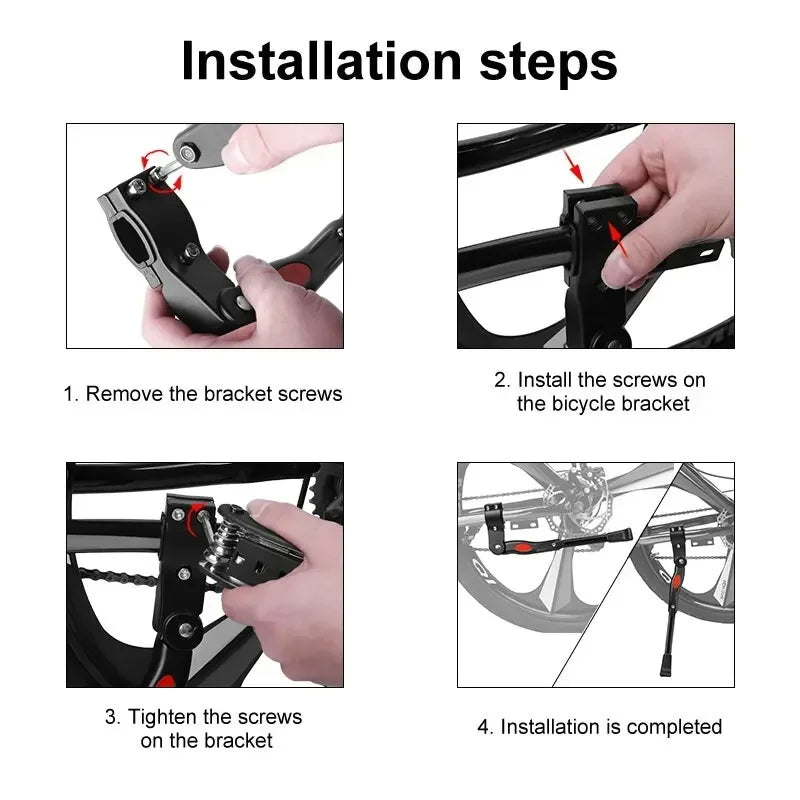 Installation steps

1. Remove the bracket screws

2. Install the screws on the bicycle bracket

3. Tighten the screws on the bracket

4. Installation is completed