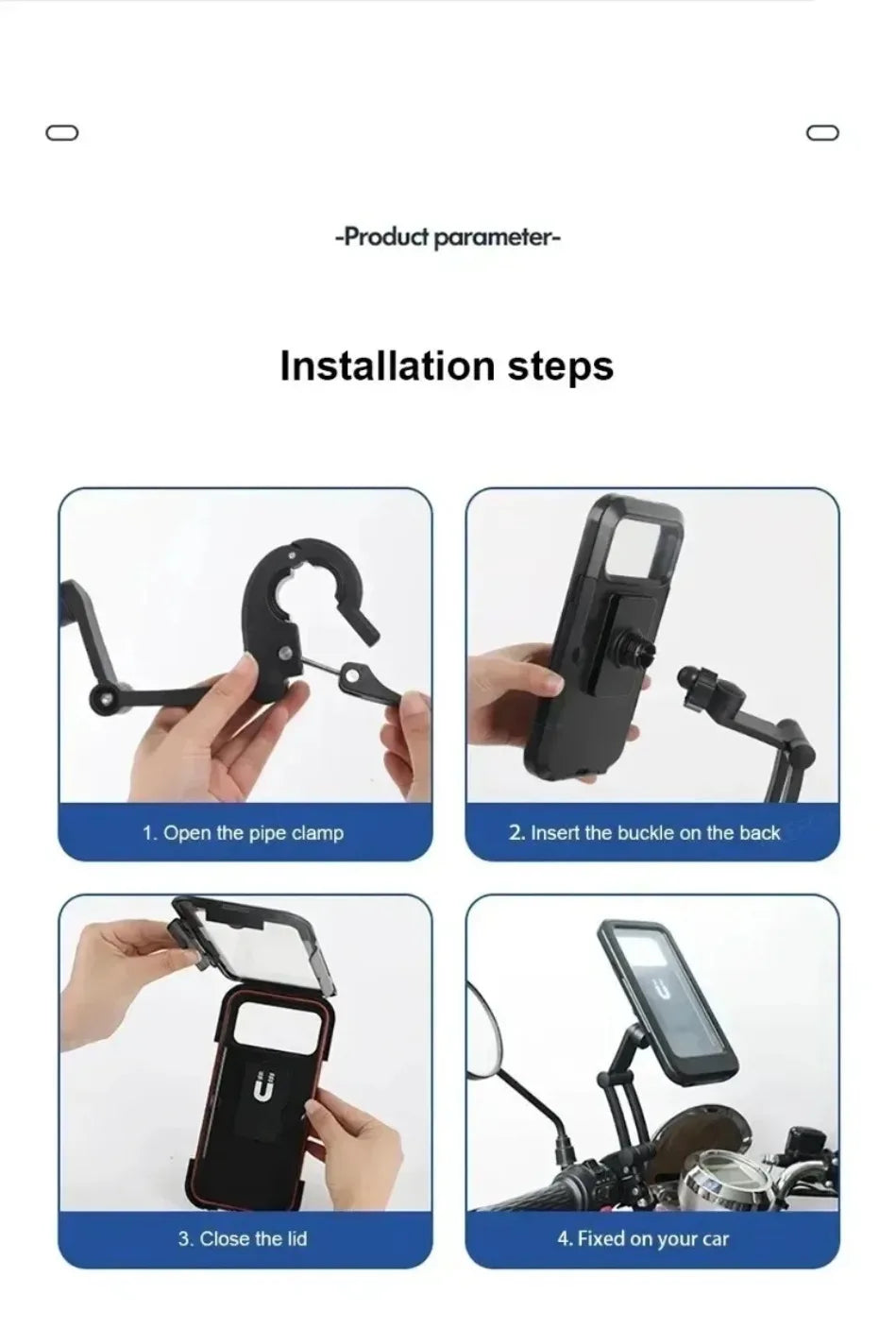 -Product parameter-

Installation steps

1. Open the pipe clamp

2. Insert the buckle on the back

3. Close the lid

4. Fixed on your car