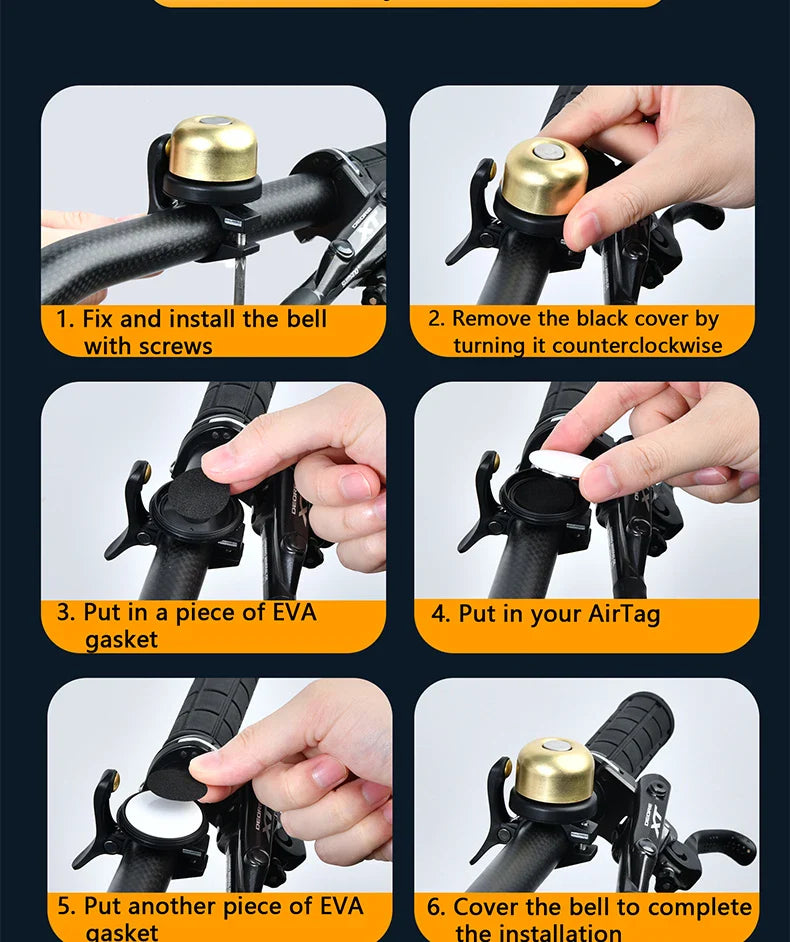 1. Fix and install the bell with screws

2. Remove the black cover by turning it counterclockwise

3. Put in a piece of EVA gasket

4. Put in your AirTag

5. Put another piece of EVA gasket

6. Cover the bell to complete the installation