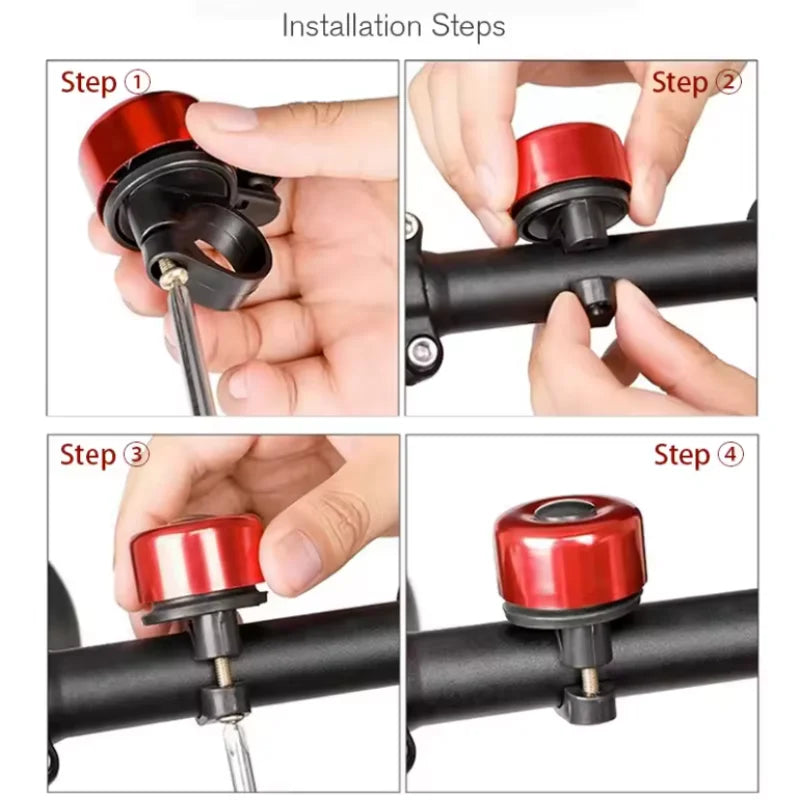 Installation Steps

Step ①

Step ②

Step ③

Step ④